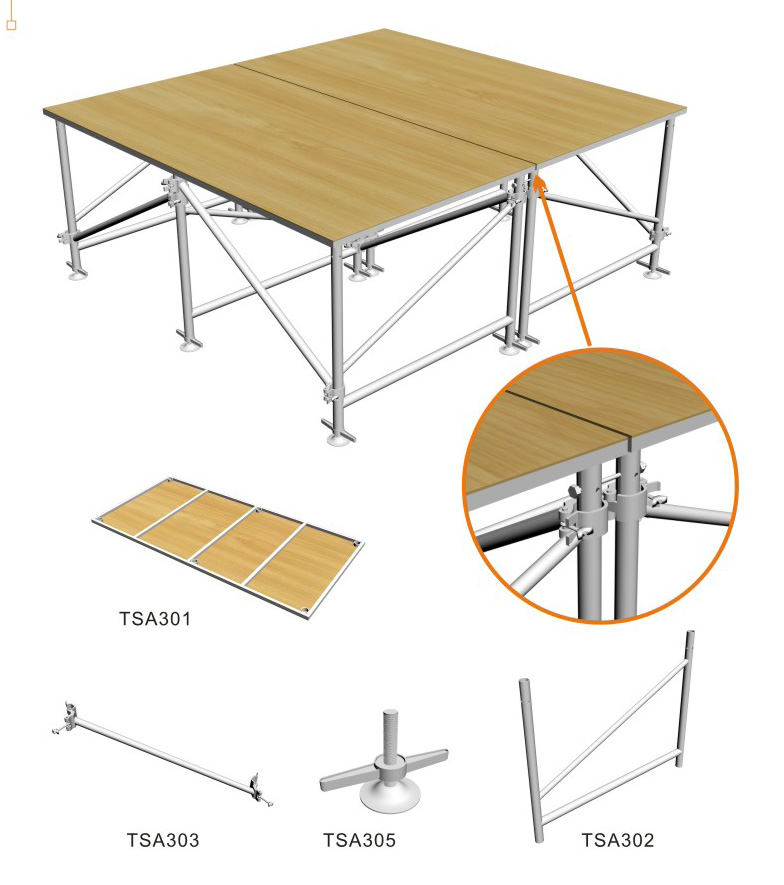 TSA301

TSA303

TSA305

TSA302